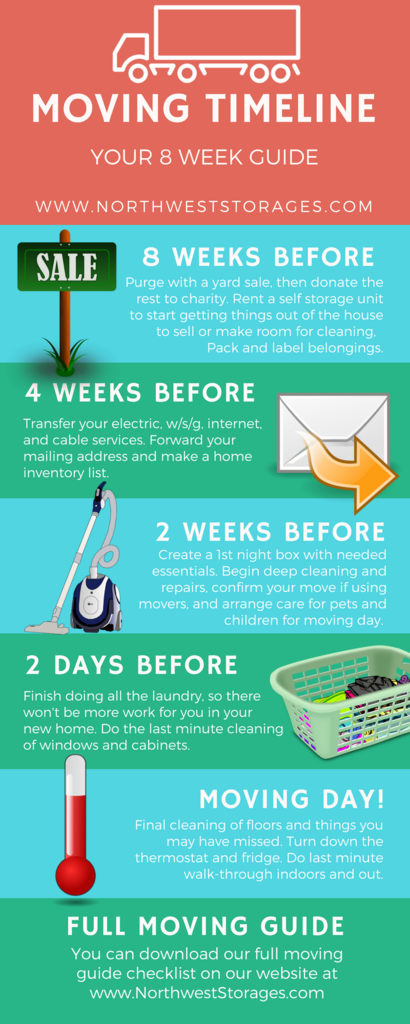 MOVING TIMELINE

YOUR 8 WEEK GUIDE

WWW.NORTHWESTSTORAGES.COM

SALE

8 WEEKS BEFORE

Purge with a yard sale, then donate the rest to charity. Rent a self storage unit to start getting things out of the house to sell or make room for cleaning. Pack and label belongings.

4 WEEKS BEFORE

Transfer your electric, w/s/g, internet, and cable services. Forward your mailing address and make a home inventory list.

2 WEEKS BEFORE

Create a 1st night box with needed essentials. Begin deep cleaning and repairs, confirm your move if using movers, and arrange care for pets and children for moving day.

2 DAYS BEFORE

Finish doing all the laundry, so there won't be more work for you in your new home. Do the last minute cleaning of windows and cabinets.

MOVING DAY!

Final cleaning of floors and things you may have missed. Turn down the thermostat and fridge. Do last minute walk-through indoors and out.

FULL MOVING GUIDE

You can download our full moving guide checklist on our website at www.NorthwestStorages.com